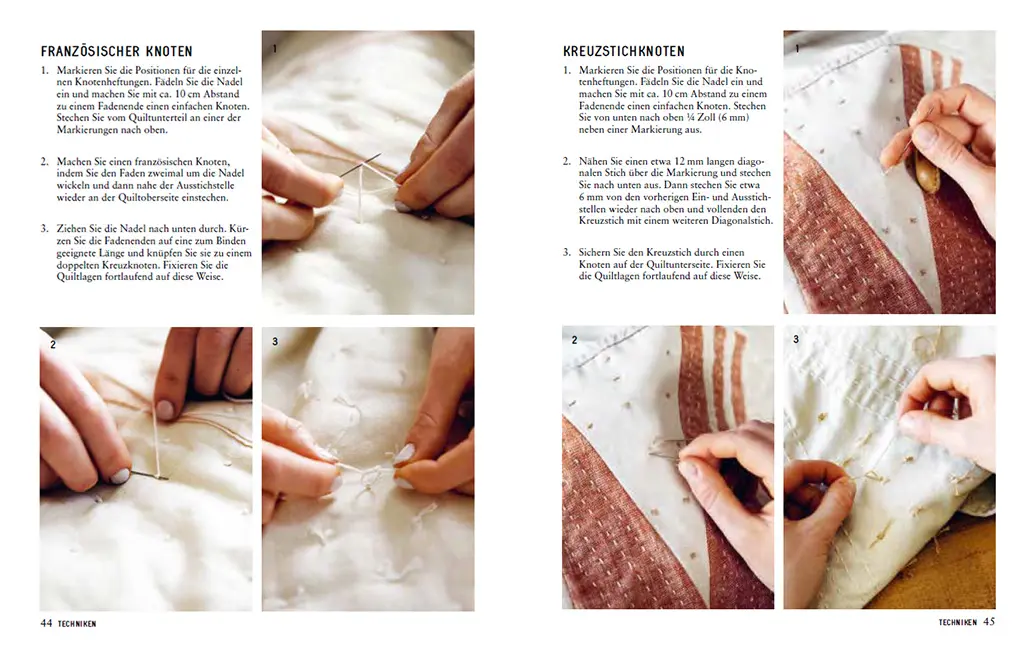 FRANZÖSISCHER KNOTEN

1. Markieren Sie die Positionen für die einzelnen Knotenheftungen. Fädeln Sie die Nadel ein und machen Sie mit ca. 10 cm Abstand zu einem Fadenende einen einfachen Knoten. Stechen Sie vom Quiltunterteil an einer der Markierungen nach oben.

2. Machen Sie einen französischen Knoten, indem Sie den Faden zweimal um die Nadel wickeln und dann nahe der Ausstichstelle wieder an der Quiltoberseite einstechen.

3. Ziehen Sie die Nadel nach unten durch. Kürzen Sie die Fadenenden auf eine zum Binden geeignete Länge und knüpfen Sie sie zu einem doppelten Kreuzknoten. Fixieren Sie die Quiltlagen fortlaufend auf diese Weise.

1

2

3

44 TECHNIKEN

KREUZSTICHKNOTEN

1. Markieren Sie die Positionen für die Knotenheftungen. Fädeln Sie die Nadel ein und machen Sie mit ca. 10 cm Abstand zu einem Fadenende einen einfachen Knoten. Stechen Sie von unten nach oben ¼ Zoll (6 mm) neben einer Markierung aus.

2. Nähen Sie einen etwa 12 mm langen diagonalen Stich über die Markierung und stechen Sie nach unten aus. Dann stechen Sie etwa 6 mm von den vorherigen Ein- und Ausstichstellen wieder nach oben und vollenden den Kreuzstich mit einem weiteren Diagonalstich.

3. Sichern Sie den Kreuzstich durch einen Knoten auf der Quiltunterseite. Fixieren Sie die Quiltlagen fortlaufend auf diese Weise.

1

2

3

TECHNIKEN 45