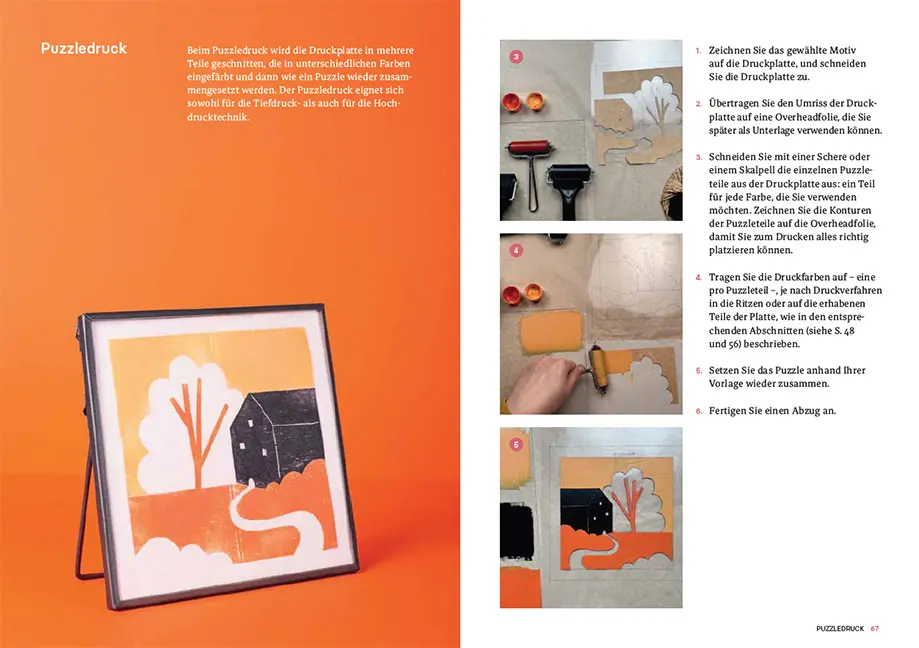 Puzzledruck

Beim Puzzledruck wird die Druckplatte in mehrere Teile geschnitten, die in unterschiedlichen Farben eingefärbt und dann wie ein Puzzle wieder zusammengesetzt werden. Der Puzzledruck eignet sich sowohl für die Tiefdruck- als auch für die Hochdrucktechnik.

3

4

5

1. Zeichnen Sie das gewählte Motiv auf die Druckplatte, und schneiden Sie die Druckplatte zu.

2. Übertragen Sie den Umriss der Druckplatte auf eine Overheadfolie, die Sie später als Unterlage verwenden können.

3. Schneiden Sie mit einer Schere oder einem Skalpell die einzelnen Puzzleteile aus der Druckplatte aus: ein Teil für jede Farbe, die Sie verwenden möchten. Zeichnen Sie die Konturen der Puzzleteile auf die Overheadfolie, damit Sie zum Drucken alles richtig platzieren können.

4. Tragen Sie die Druckfarben auf – eine pro Puzzleteil –, je nach Druckverfahren in die Ritzen oder auf die erhabenen Teile der Platte, wie in den entsprechenden Abschnitten (siehe S. 48 und 56) beschrieben.

5. Setzen Sie das Puzzle anhand Ihrer Vorlage wieder zusammen.

6. Fertigen Sie einen Abzug an.

PUZZLEDRUCK 67