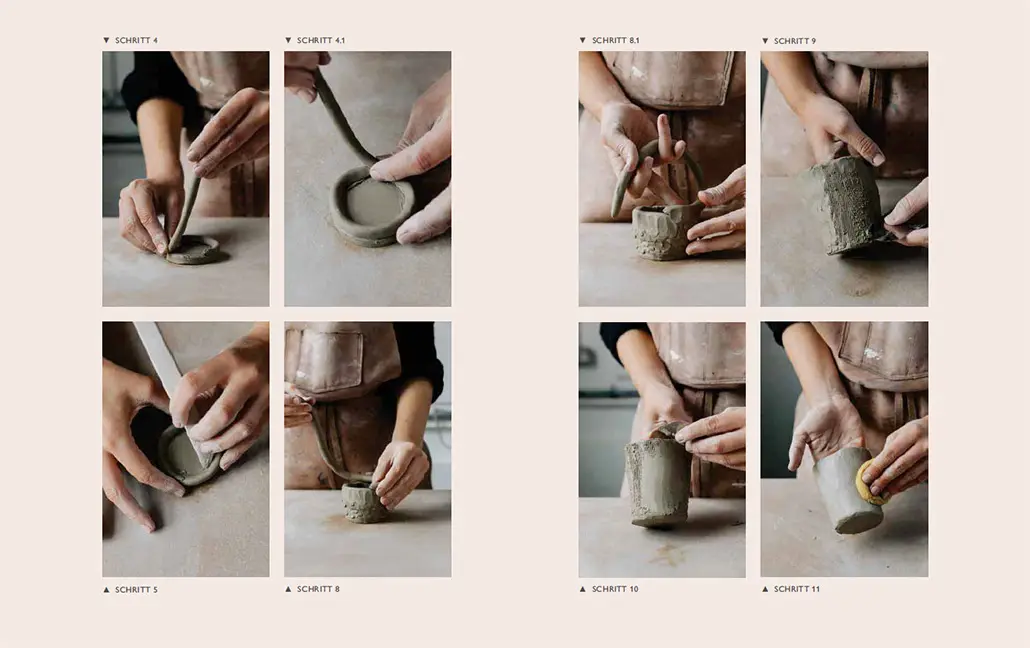 ▼ SCHRITT 4

▼ SCHRITT 4.1

▲ SCHRITT 5

▲ SCHRITT 8

▼ SCHRITT 8.1

▼ SCHRITT 9

▲ SCHRITT 10

▲ SCHRITT 11