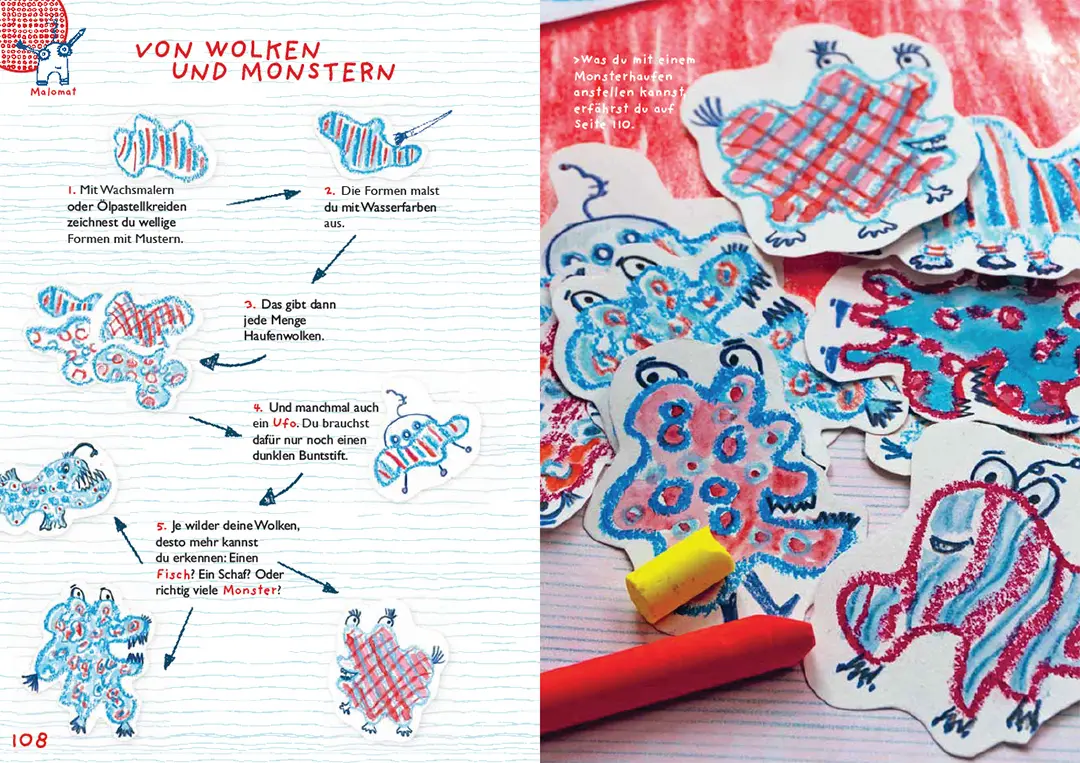 Malomat

VON WOLKEN UND MONSTERN

1. Mit Wachsmalern oder Ölpastellkreiden zeichnest du wellige Formen mit Mustern.

2. Die Formen malst du mit Wasserfarben aus.

3. Das gibt dann jede Menge Haufenwolken.

4. Und manchmal auch ein Ufo. Du brauchst dafür nur noch einen dunklen Buntstift.

5. Je wilder deine Wolken, desto mehr kannst du erkennen: Einen Fisch? Ein Schaf? Oder richtig viele Monster?

108

>Was du mit einem Monsterhaufen anstellen kannst, erfährst du auf Seite 110.