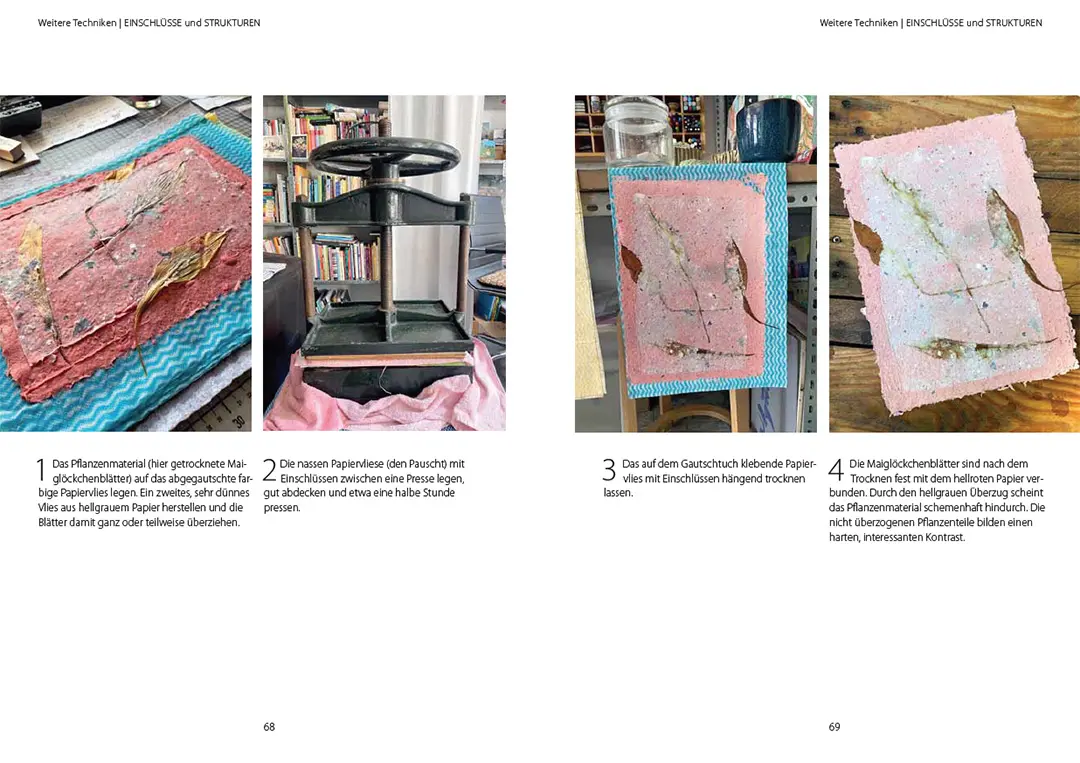 Weitere Techniken | EINSCHLÜSSE und STRUKTUREN

1 Das Pflanzenmaterial (hier getrocknete Maiglöckchenblätter) auf das abgegautschte farbige Papiervlies legen. Ein zweites, sehr dünnes Vlies aus hellgrauem Papier herstellen und die Blätter damit ganz oder teilweise überziehen.

2 Die nassen Papiervliese (den Pauscht) mit Einschlüssen zwischen eine Presse legen, gut abdecken und etwa eine halbe Stunde pressen.

68

Weitere Techniken | EINSCHLÜSSE und STRUKTUREN

3 Das auf dem Gautschtuch klebende Papiervlies mit Einschlüssen hängend trocknen lassen.

4 Die Maiglöckchenblätter sind nach dem Trocknen fest mit dem hellroten Papier verbunden. Durch den hellgrauen Überzug scheint das Pflanzenmaterial schemenhaft hindurch. Die nicht überzogenen Pflanzenteile bilden einen harten, interessanten Kontrast.

69