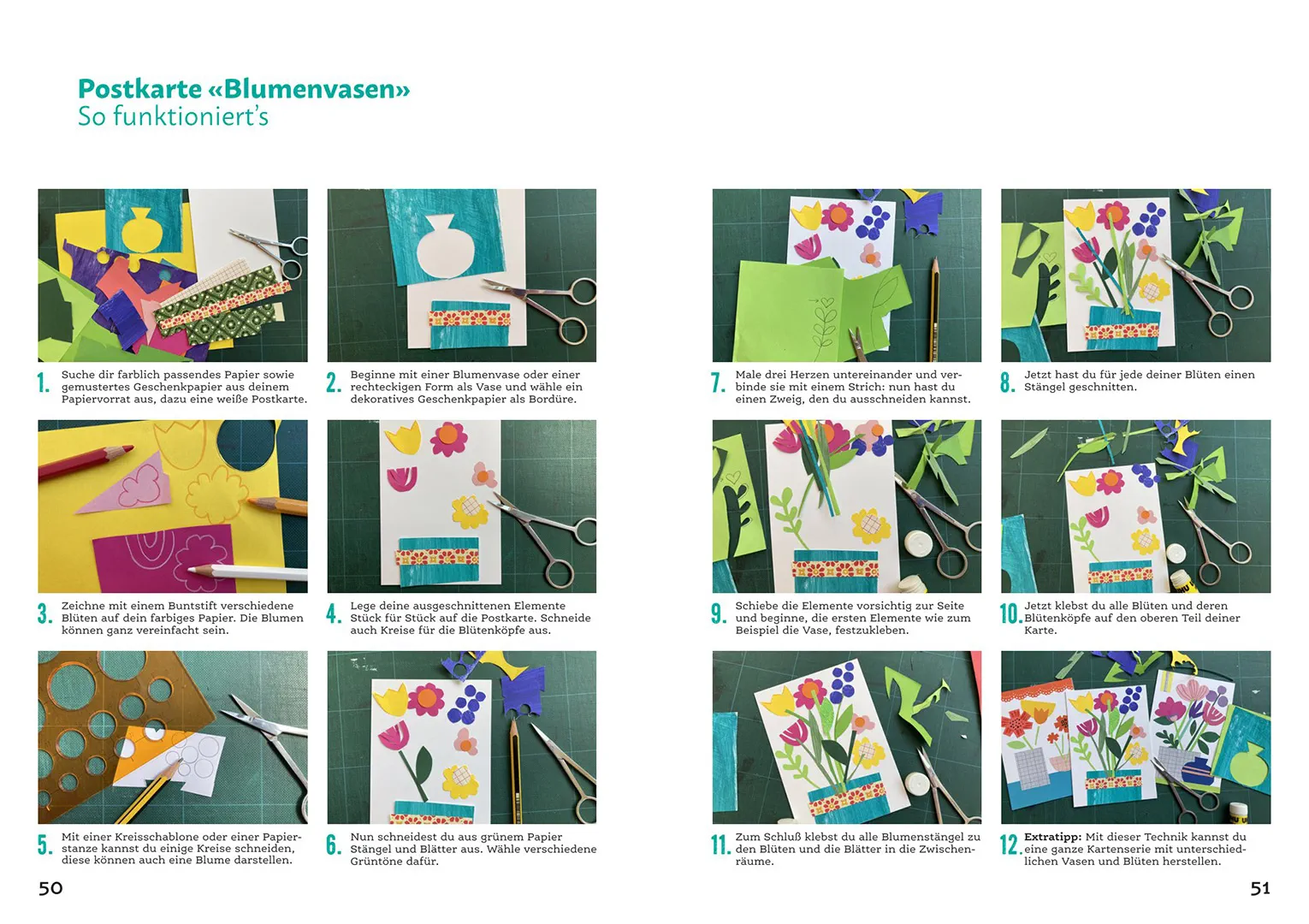 Postkarte «Blumenvasen»
So funktioniert's

1. Suche dir farblich passendes Papier sowie gemustertes Geschenkpapier aus deinem Papiervorrat aus, dazu eine weiße Postkarte.

2. Beginne mit einer Blumenvase oder einer rechteckigen Form als Vase und wähle ein dekoratives Geschenkpapier als Bordüre.

3. Zeichne mit einem Buntstift verschiedene Blüten auf dein farbiges Papier. Die Blumen können ganz vereinfacht sein.

4. Lege deine ausgeschnittenen Elemente Stück für Stück auf die Postkarte. Schneide auch Kreise für die Blütenköpfe aus.

5. Mit einer Kreisschablone oder einer Papierstanze kannst du einige Kreise schneiden, diese können auch eine Blume darstellen.

6. Nun schneidest du aus grünem Papier Stängel und Blätter aus. Wähle verschiedene Grüntöne dafür.

50

7. Male drei Herzen untereinander und verbinde sie mit einem Strich: nun hast du einen Zweig, den du ausschneiden kannst.

8. Jetzt hast du für jede deiner Blüten einen Stängel geschnitten.

9. Schiebe die Elemente vorsichtig zur Seite und beginne, die ersten Elemente wie zum Beispiel die Vase, festzukleben.

10. Jetzt klebst du alle Blüten und deren Blütenköpfe auf den oberen Teil deiner Karte.

11. Zum Schluß klebst du alle Blumenstängel zu den Blüten und die Blätter in die Zwischenräume.

12. Extratipp: Mit dieser Technik kannst du eine ganze Kartenserie mit unterschiedlichen Vasen und Blüten herstellen.

51