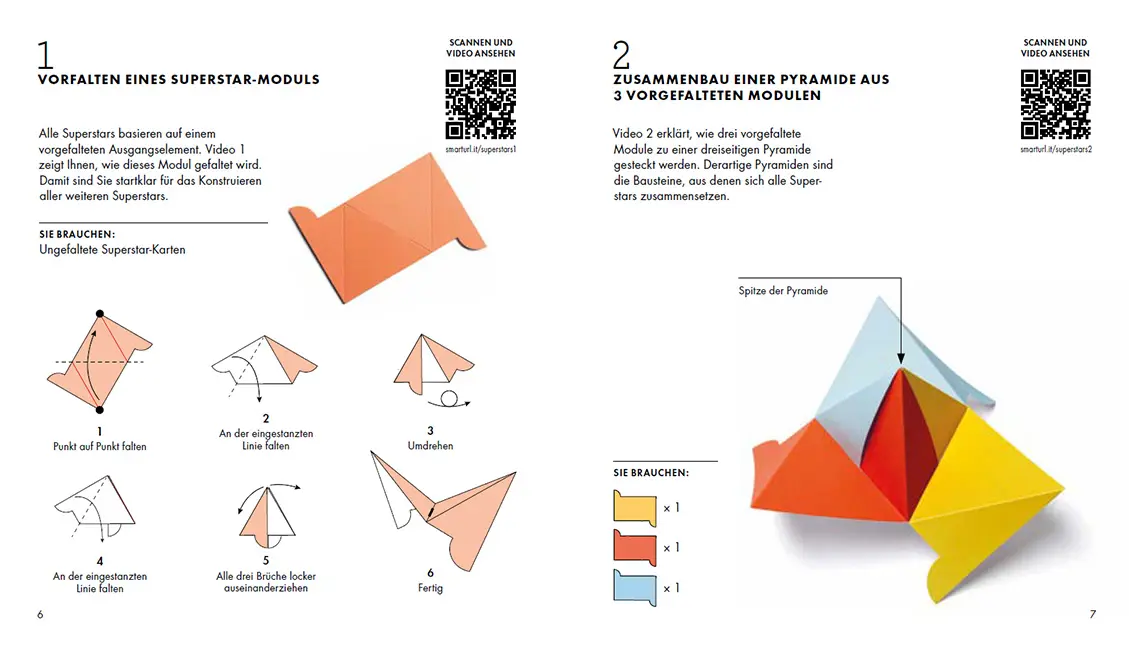 1
VORFALTEN EINES SUPERSTAR-MODULS

SCANNEN UND VIDEO ANSEHEN

smarturl.it/superstars1

Alle Superstars basieren auf einem vorgefalteten Ausgangselement. Video 1 zeigt Ihnen, wie dieses Modul gefaltet wird. Damit sind Sie startklar für das Konstruieren aller weiteren Superstars.

SIE BRAUCHEN:
Ungefaltete Superstar-Karten

1
Punkt auf Punkt falten

2
An der eingestanzten Linie falten

3
Umdrehen

4
An der eingestanzten Linie falten

5
Alle drei Brüche locker auseinanderziehen

6
Fertig

6

2
ZUSAMMENBAU EINER PYRAMIDE AUS 3 VORGEFALTETEN MODULEN

SCANNEN UND VIDEO ANSEHEN

smarturl.it/superstars2

Video 2 erklärt, wie drei vorgefaltete Module zu einer dreiseitigen Pyramide gesteckt werden. Derartige Pyramiden sind die Bausteine, aus denen sich alle Superstars zusammensetzen.

Spitze der Pyramide

SIE BRAUCHEN:
× 1
× 1
× 1

7